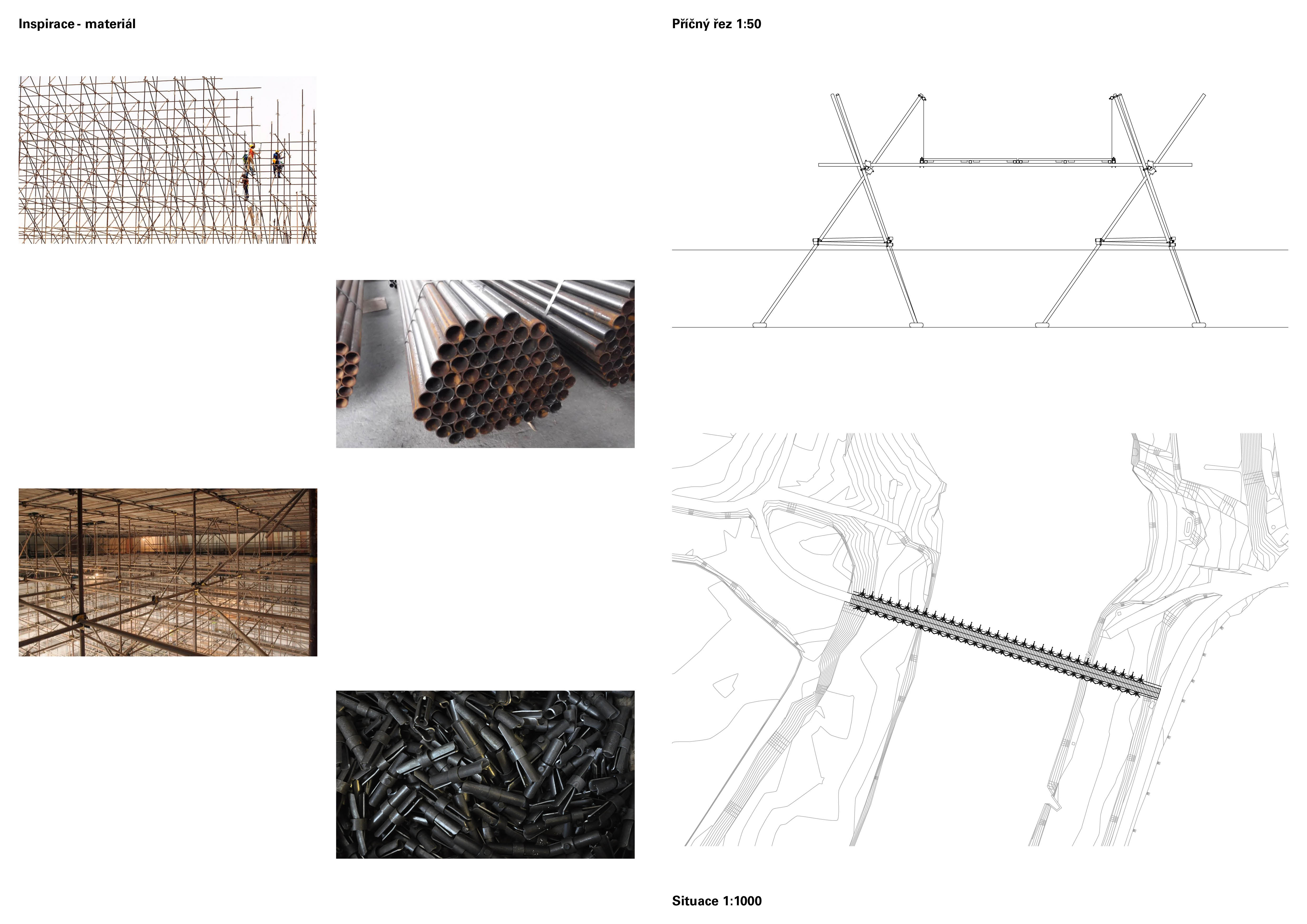 Inspirace - materiál

Příčný řez 1:50

Situace 1:1000