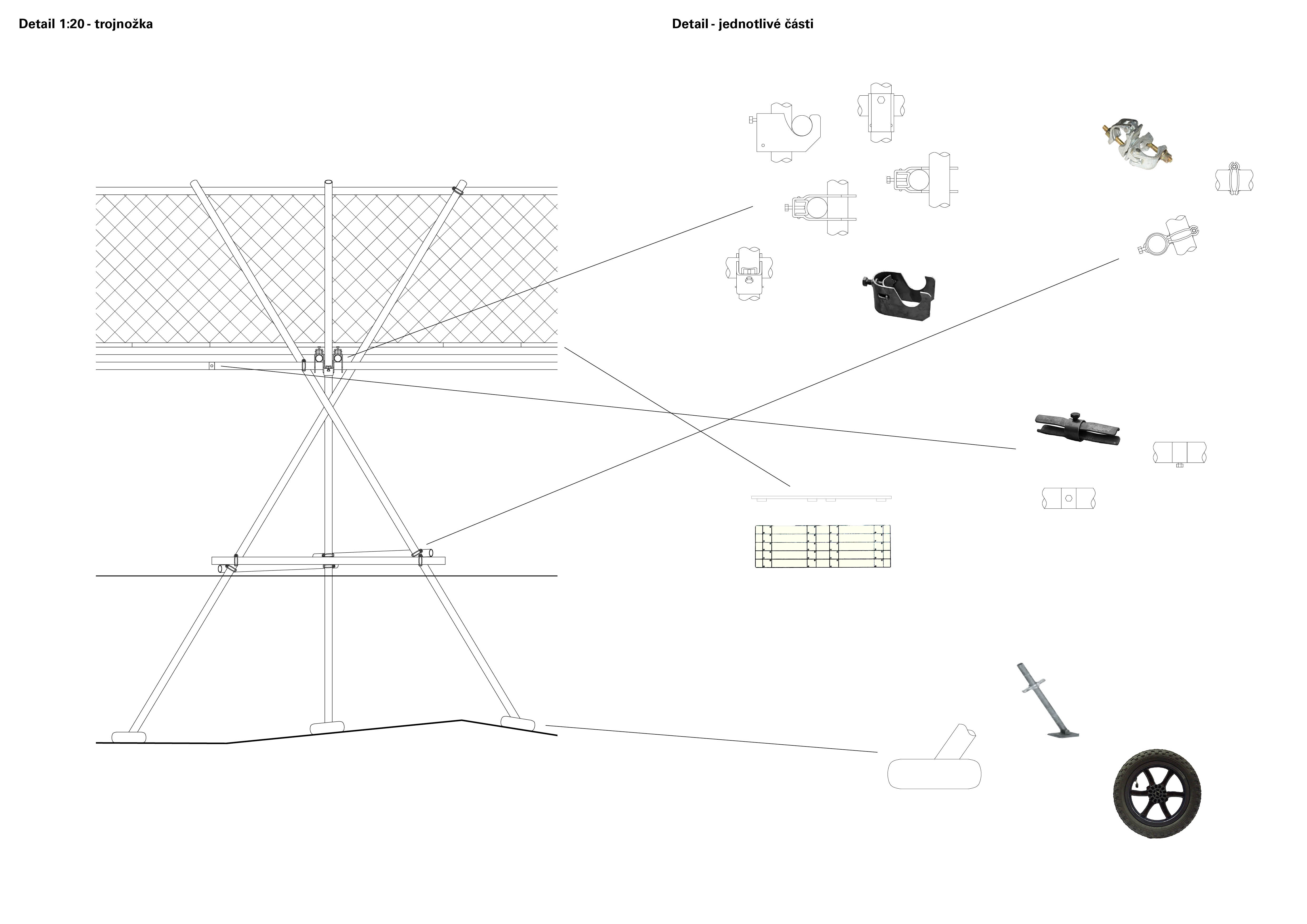 Detail 1:20 - trojnožka

Detail - jednotlivé části