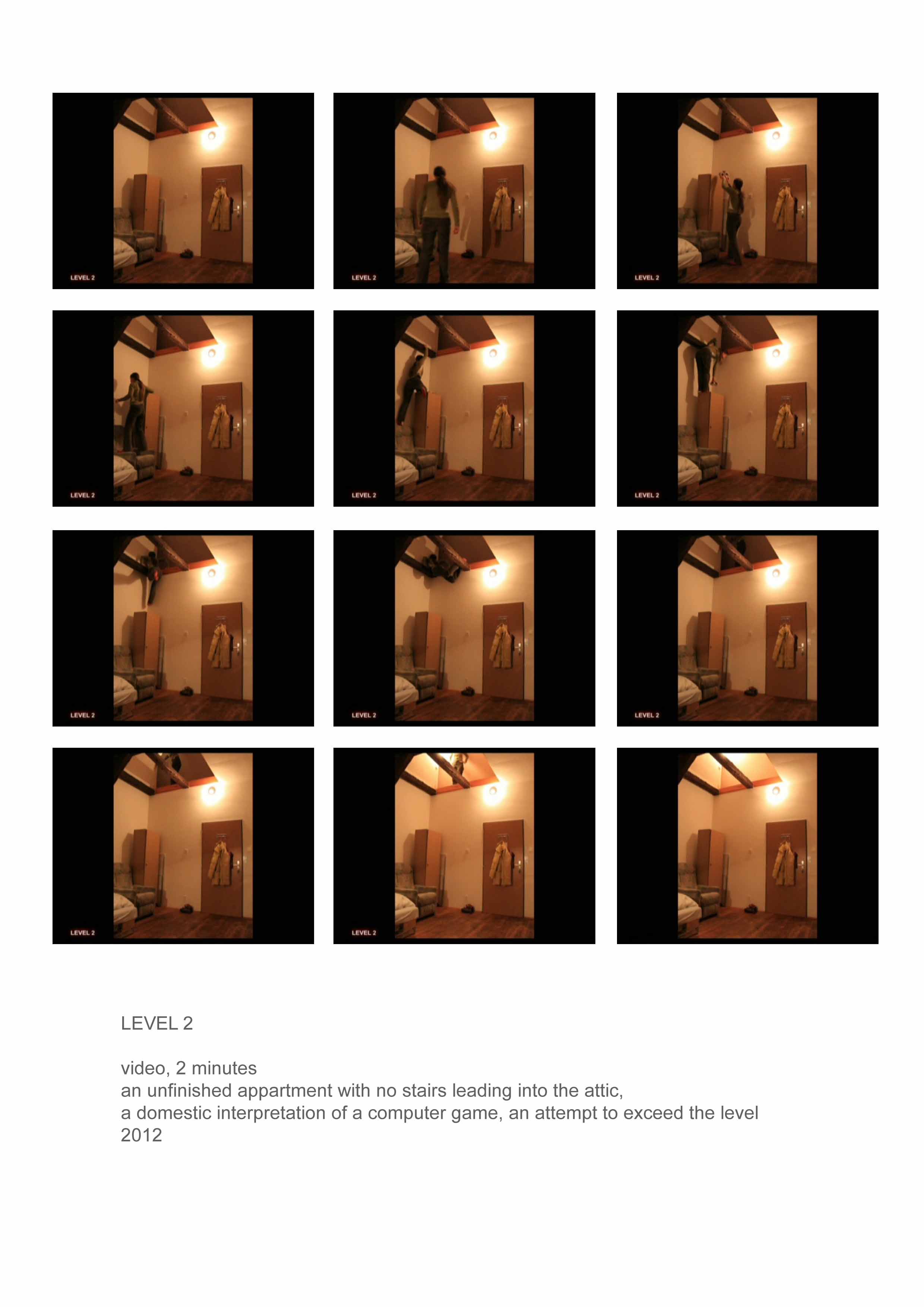 LEVEL 2

LEVEL 2

LEVEL 2

LEVEL 2

LEVEL 2

LEVEL 2

LEVEL 2

LEVEL 2

LEVEL 2

LEVEL 2

LEVEL 2

LEVEL 2

video, 2 minutes
an unfinished appartment with no stairs leading into the attic,
a domestic interpretation of a computer game, an attempt to exceed the level
2012